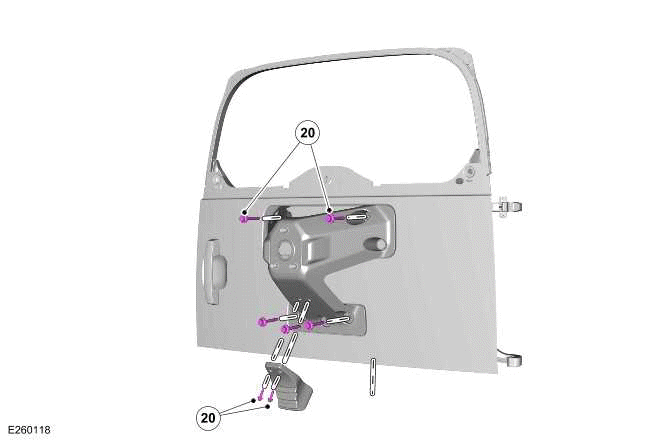 20

20

E260118